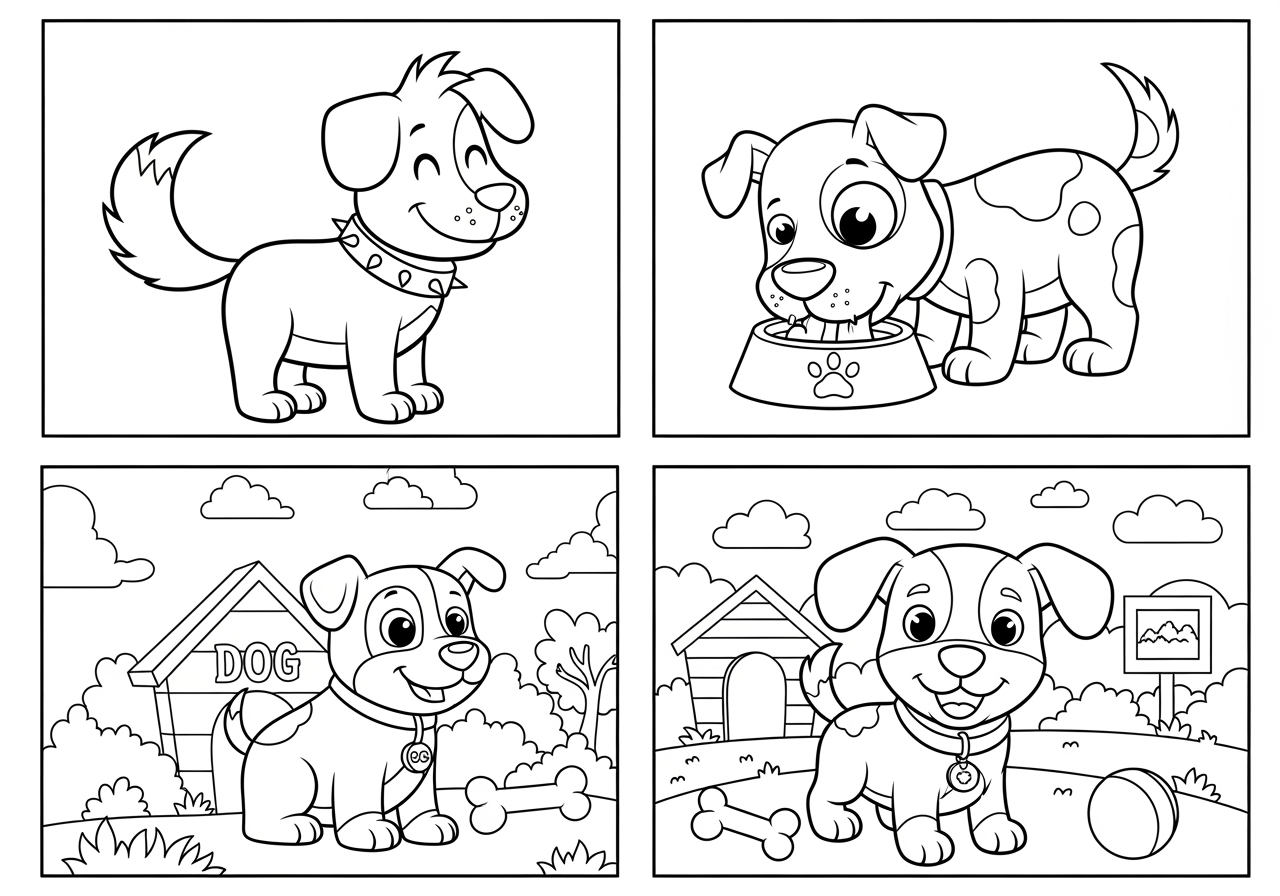 DOG