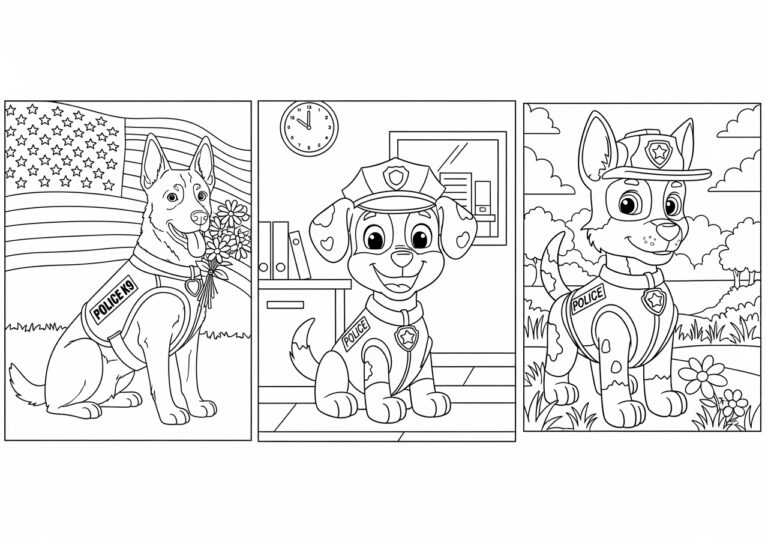 POLICE K9

POLICE

POLICE